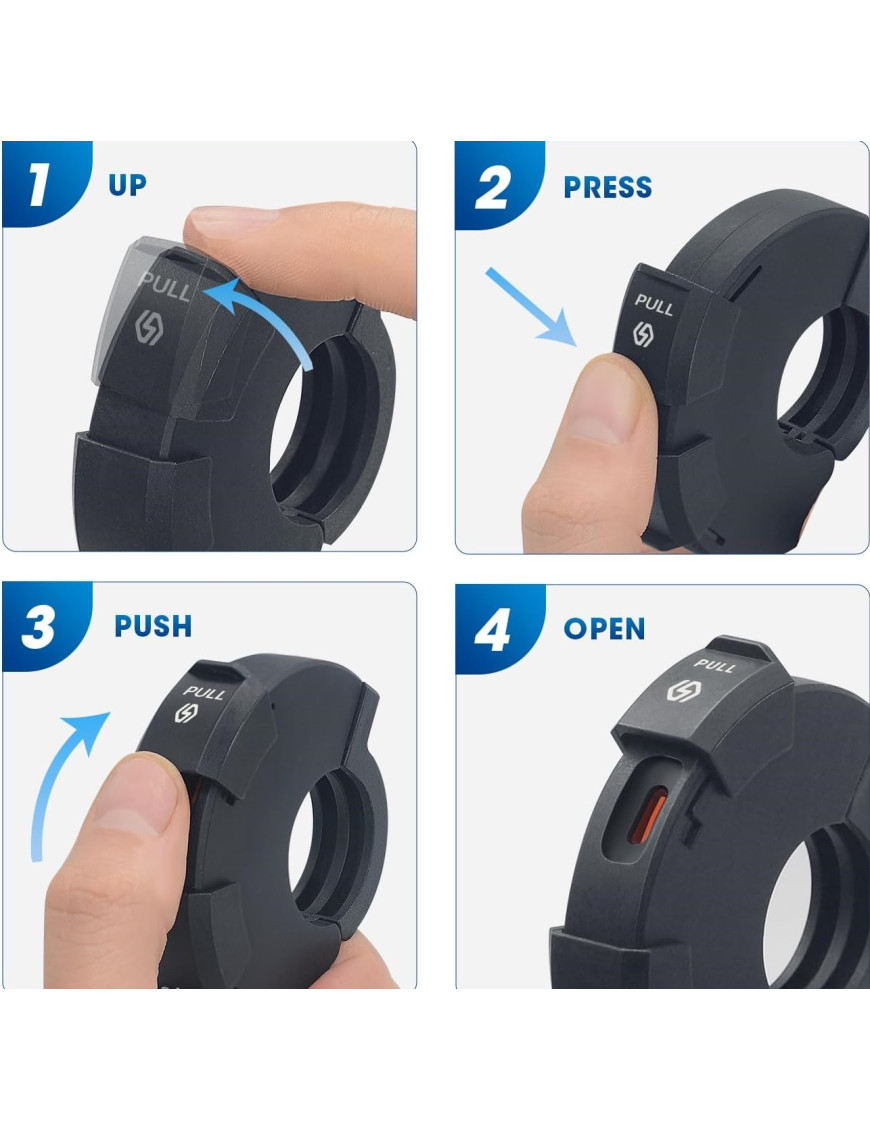 1 UP

PULL

2 PRESS

PULL

3 PUSH

PULL

4 OPEN

PULL