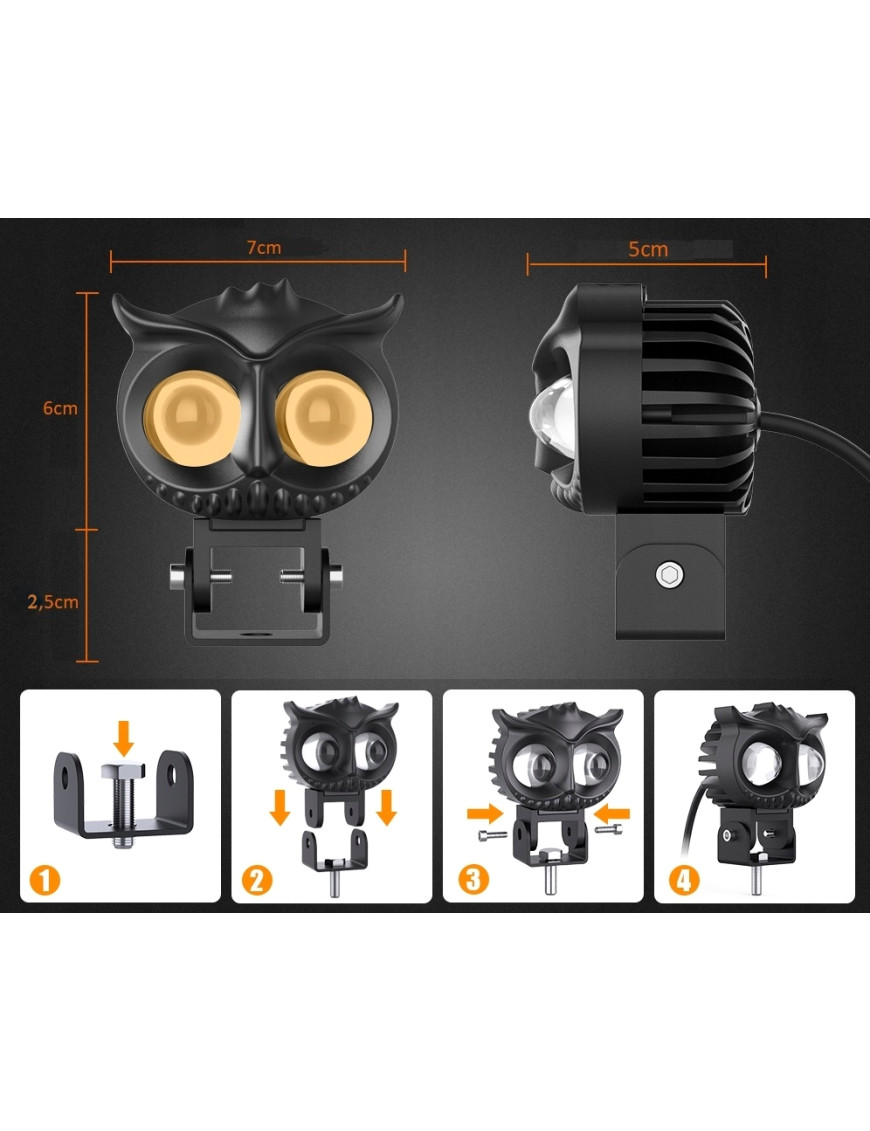 7cm

5cm

6cm

2,5cm

1

2

3

4