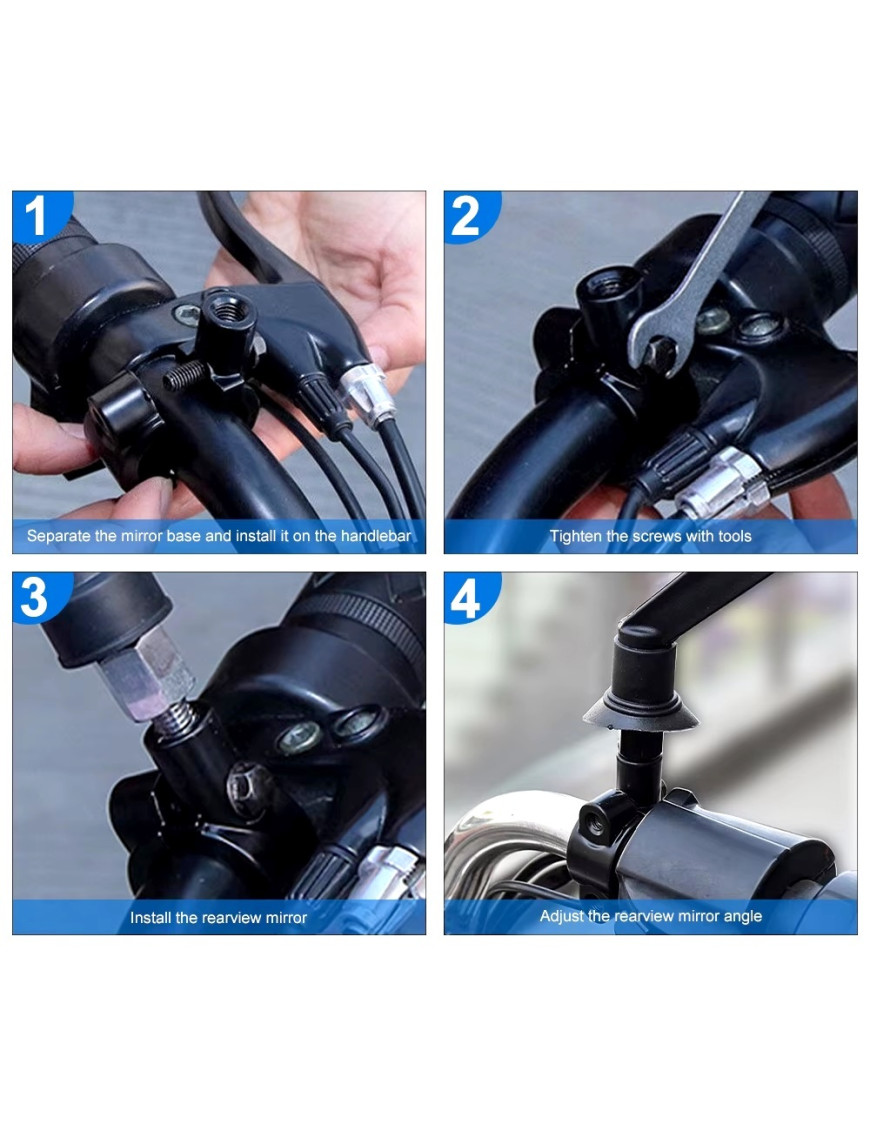 1
Separate the mirror base and install it on the handlebar

2
Tighten the screws with tools

3
Install the rearview mirror

4
Adjust the rearview mirror angle