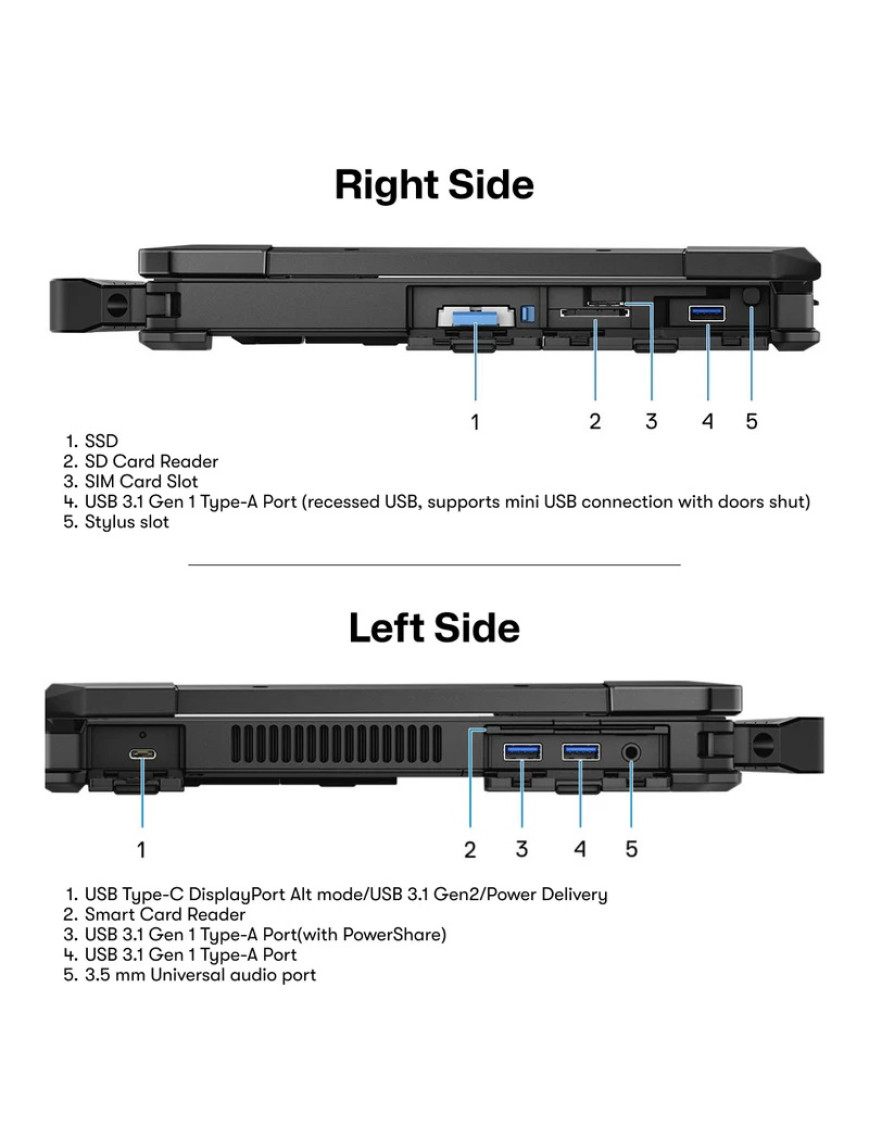 Right Side

1 2 3 4 5

1. SSD
2. SD Card Reader
3. SIM Card Slot
4. USB 3.1 Gen 1 Type-A Port (recessed USB, supports mini USB connection with doors shut)
5. Stylus slot

Left Side

1 2 3 4 5

1. USB Type-C DisplayPort Alt mode/USB 3.1 Gen2/Power Delivery
2. Smart Card Reader
3. USB 3.1 Gen 1 Type-A Port(with PowerShare)
4. USB 3.1 Gen 1 Type-A Port
5. 3.5 mm Universal audio port