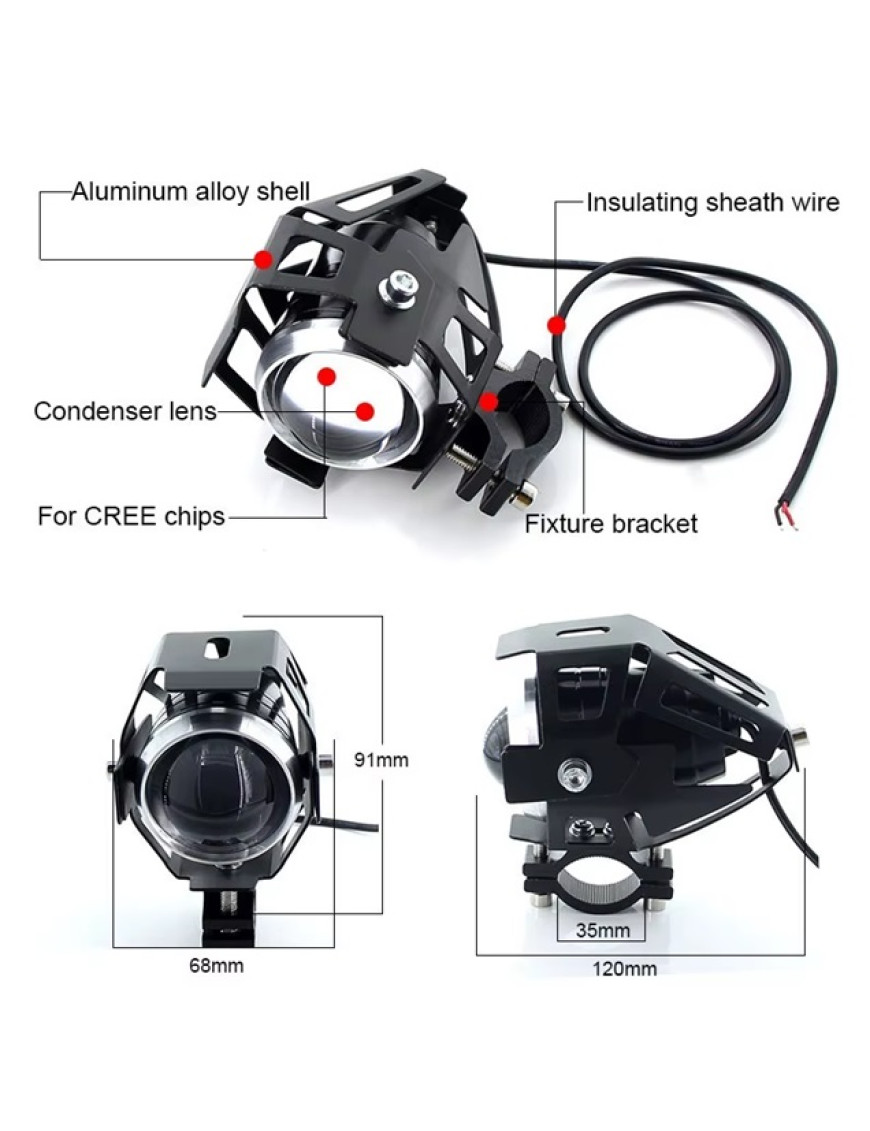 Aluminum alloy shell

Insulating sheath wire

Condenser lens

For CREE chips

Fixture bracket

91mm

68mm

35mm

120mm