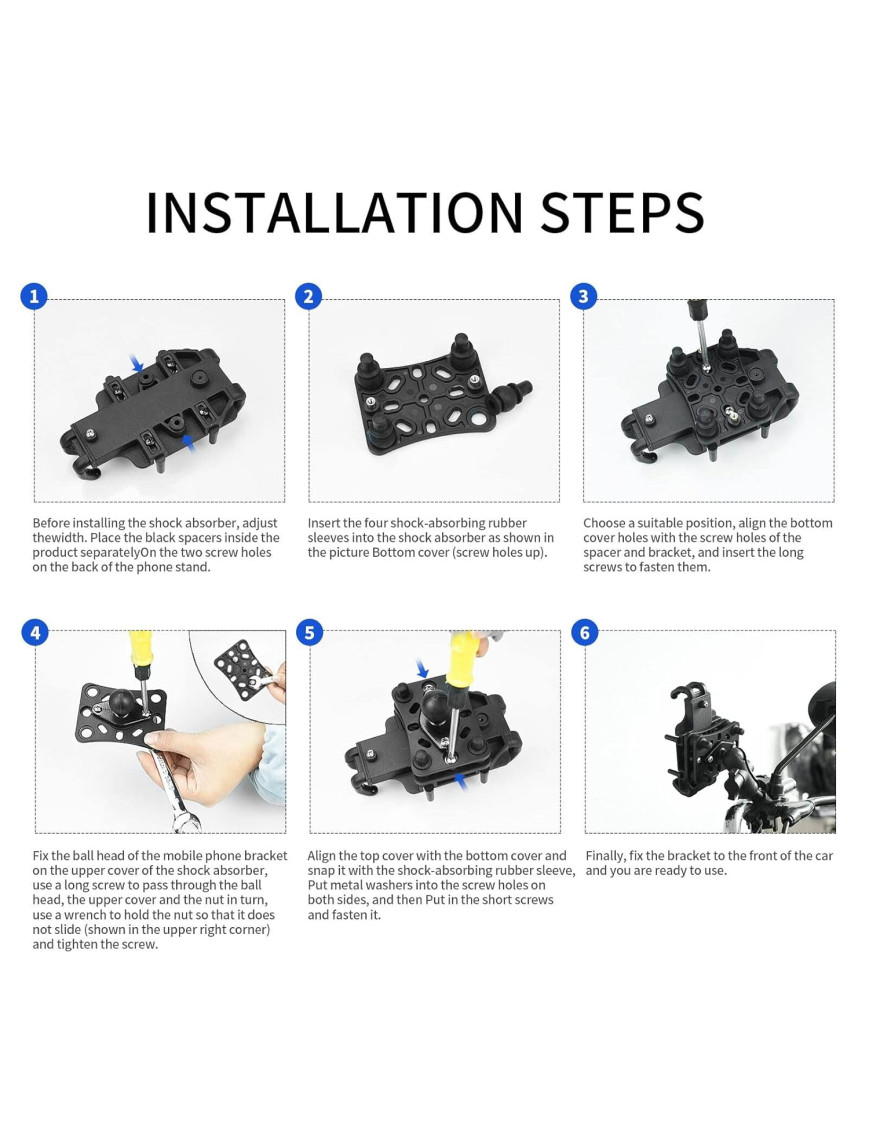 INSTALLATION STEPS

1

Before installing the shock absorber, adjust thewidth. Place the black spacers inside the product separatelyOn the two screw holes on the back of the phone stand.

2

Insert the four shock-absorbing rubber sleeves into the shock absorber as shown in the picture Bottom cover (screw holes up).

3

Choose a suitable position, align the bottom cover holes with the screw holes of the spacer and bracket, and insert the long screws to fasten them.

4

Fix the ball head of the mobile phone bracket on the upper cover of the shock absorber, use a long screw to pass through the ball head, the upper cover and the nut in turn, use a wrench to hold the nut so that it does not slide (shown in the upper right corner) and tighten the screw.

5

Align the top cover with the bottom cover and snap it with the shock-absorbing rubber sleeve, Put metal washers into the screw holes on both sides, and then Put in the short screws and fasten it.

6

Finally, fix the bracket to the front of the car and you are ready to use.