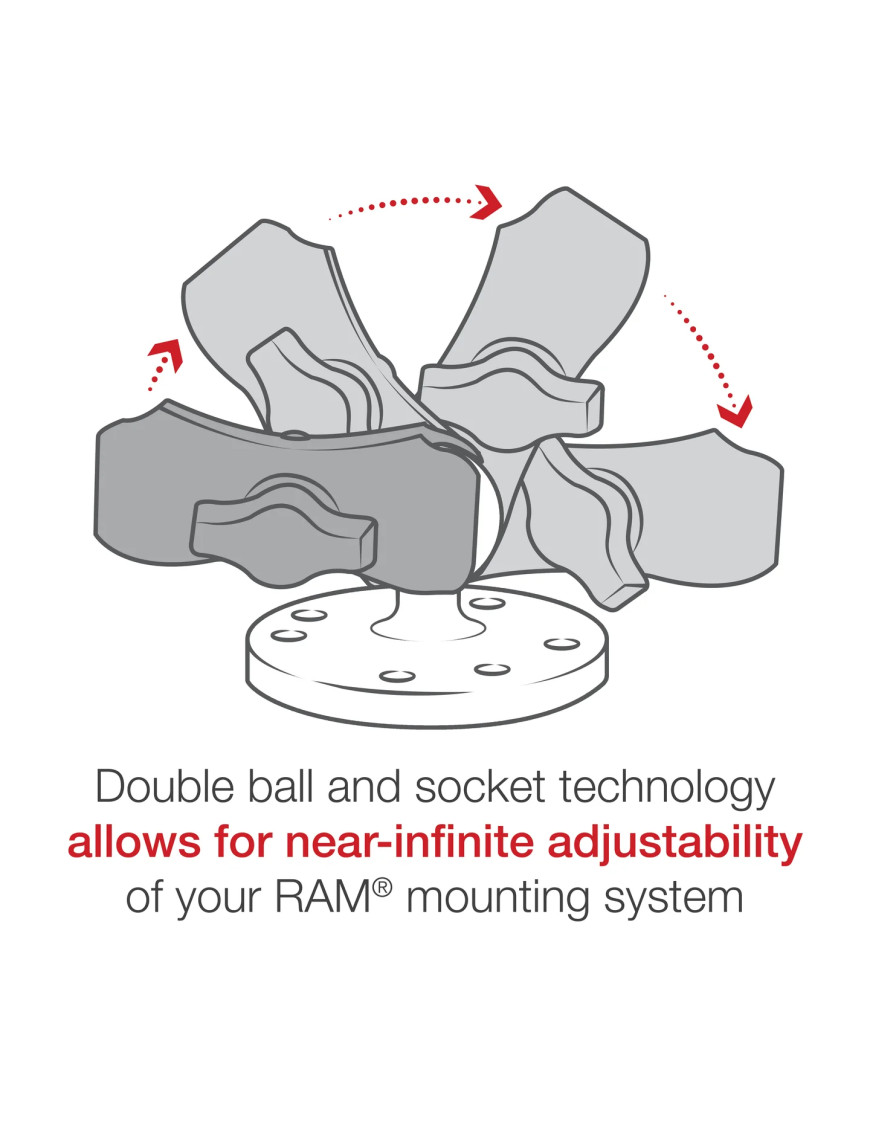 Double ball and socket technology allows for near-infinite adjustability of your RAM® mounting system