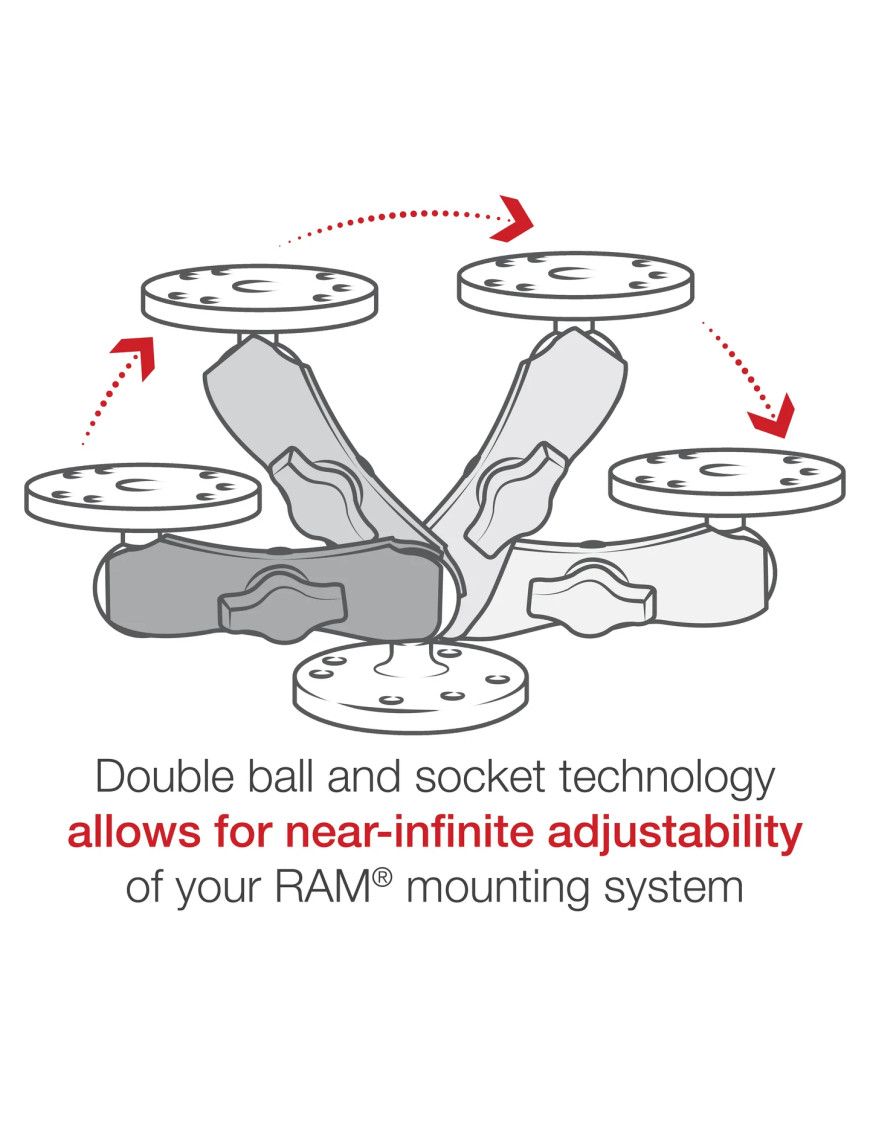 Double ball and socket technology
allows for near-infinite adjustability
of your RAM® mounting system