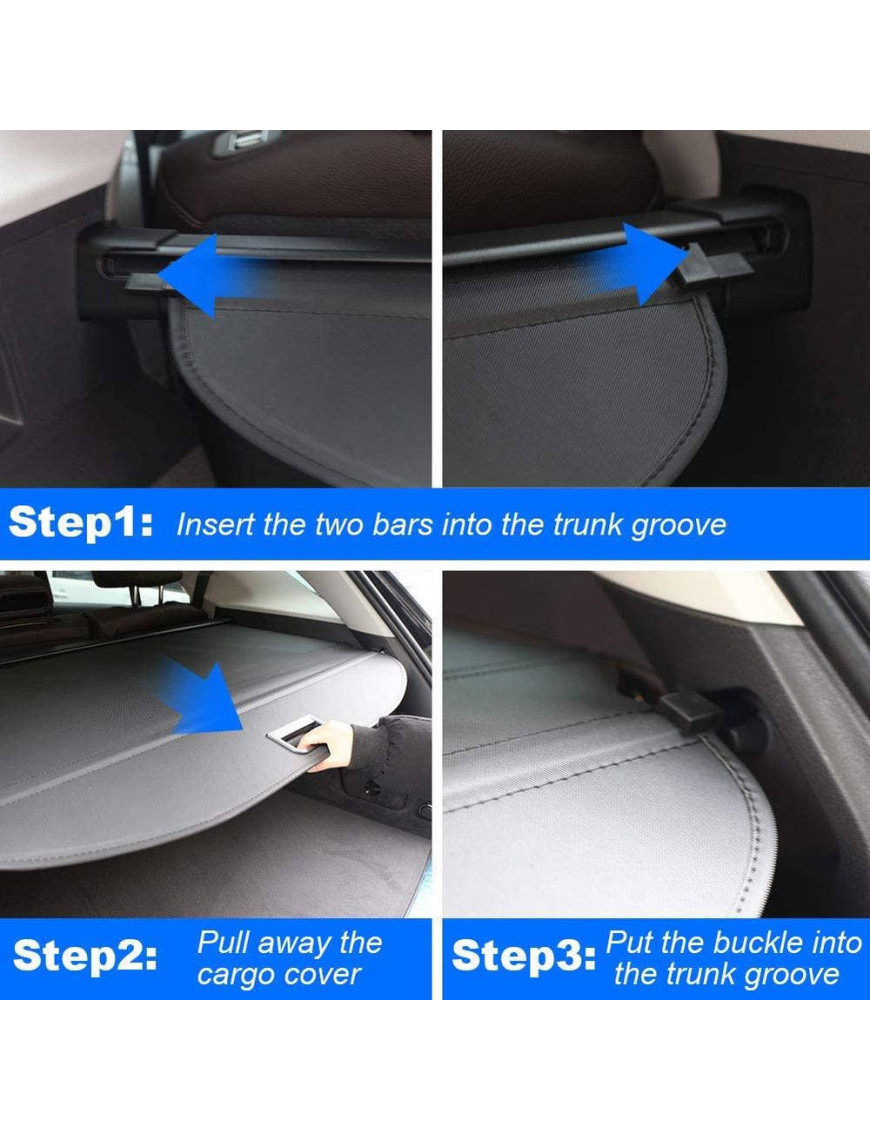 Step1: Insert the two bars into the trunk groove

Step2: Pull away the cargo cover

Step3: Put the buckle into the trunk groove