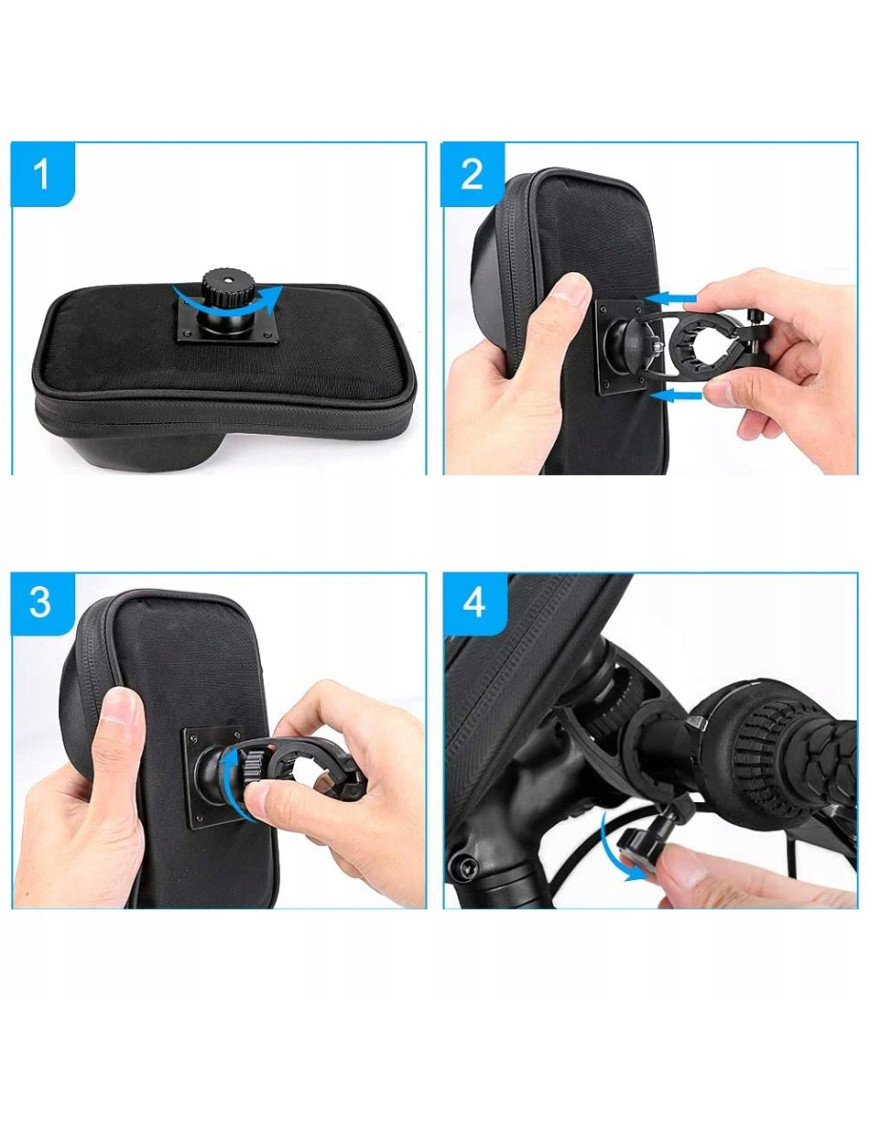 1

2

3

4