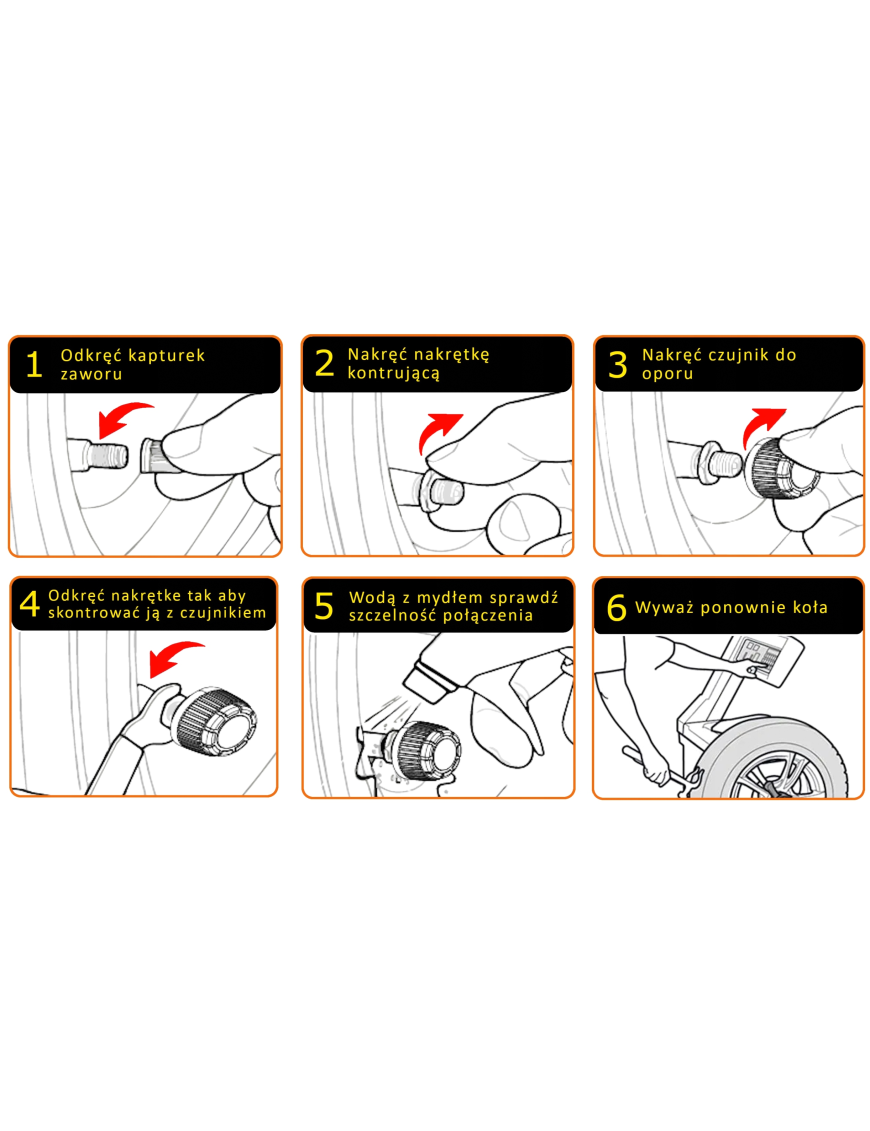 1 Odkręć kapturek zaworu

2 Nakręć nakrętkę kontrującą

3 Nakręć czujnik do oporu

4 Odkręć nakrętke tak aby skontrować ją z czujnikiem

5 Wodą z mydłem sprawdź szczelność połączenia

6 Wyważ ponownie koła